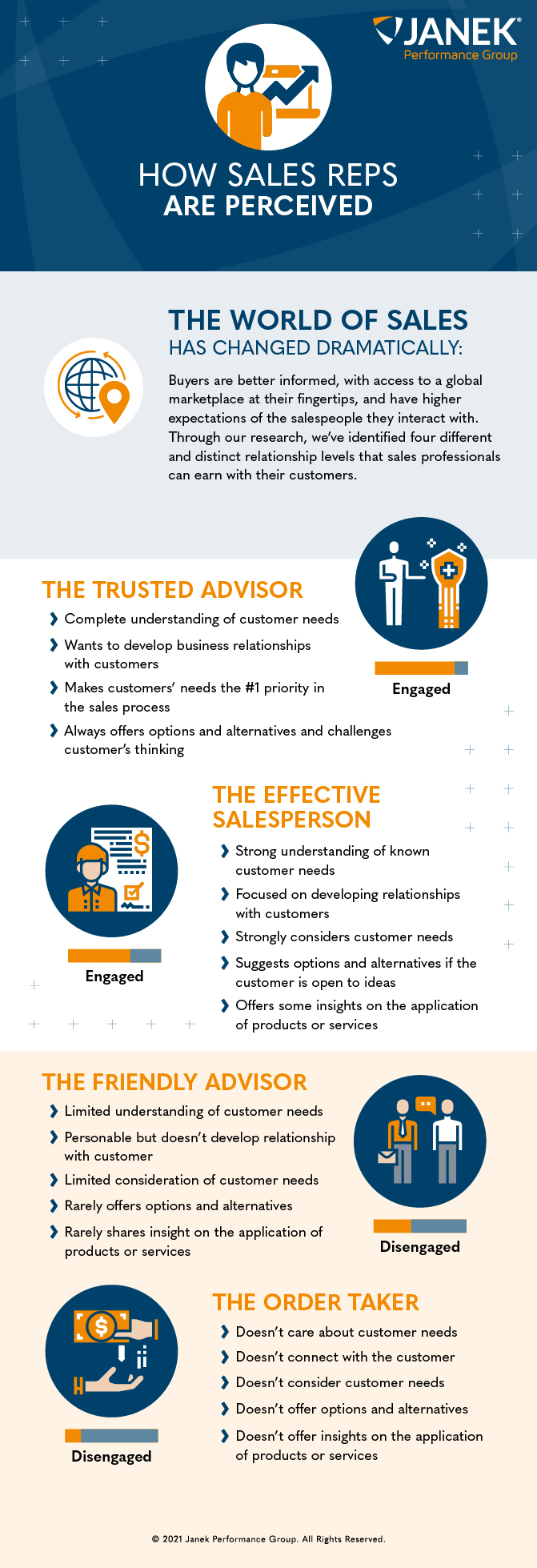 JANEK®
Performance Group

HOW SALES REPS
ARE PERCEIVED

THE WORLD OF SALES
HAS CHANGED DRAMATICALLY:

Buyers are better informed, with access to a global marketplace at their fingertips, and have higher expectations of the salespeople they interact with. Through our research, we've identified four different and distinct relationship levels that sales professionals can earn with their customers.

THE TRUSTED ADVISOR

Complete understanding of customer needs

Wants to develop business relationships with customers

Makes customers' needs the #1 priority in the sales process

Always offers options and alternatives and challenges customer's thinking

Engaged

THE EFFECTIVE SALESPERSON

Strong understanding of known customer needs

Focused on developing relationships with customers

Strongly considers customer needs

Suggests options and alternatives if the customer is open to ideas

Offers some insights on the application of products or services

Engaged

THE FRIENDLY ADVISOR

Limited understanding of customer needs

Personable but doesn't develop relationship with customer

Limited consideration of customer needs

Rarely offers options and alternatives

Rarely shares insight on the application of products or services

Disengaged

THE ORDER TAKER

Doesn't care about customer needs

Doesn't connect with the customer

Doesn't consider customer needs

Doesn't offer options and alternatives

Doesn't offer insights on the application of products or services

Disengaged

© 2021 Janek Performance Group. All Rights Reserved.